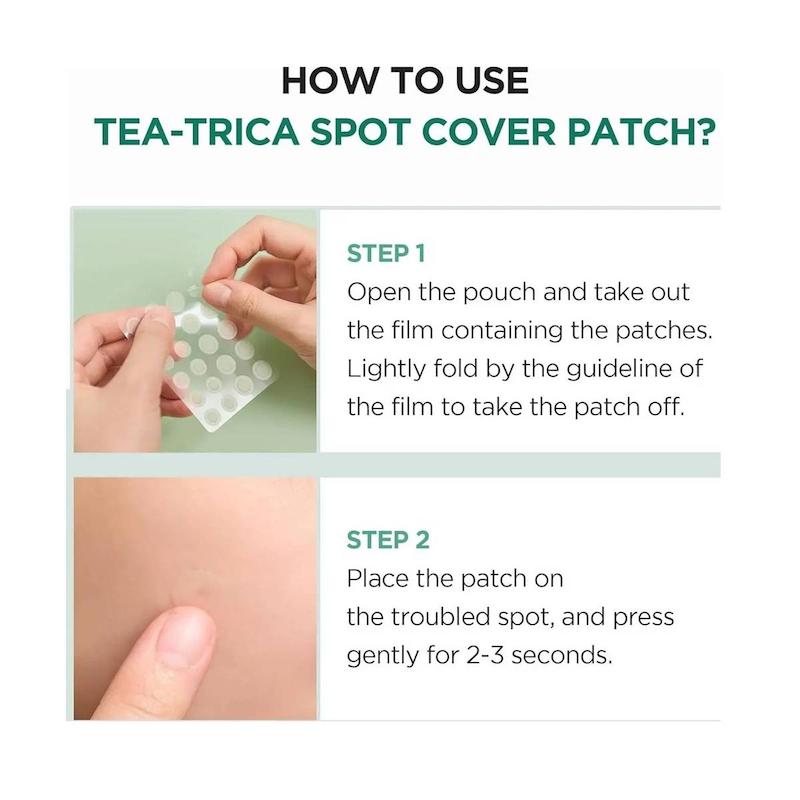 HOW TO USE
TEA-TRICA SPOT COVER PATCH?

STEP 1
Open the pouch and take out the film containing the patches. Lightly fold by the guideline of the film to take the patch off.

STEP 2
Place the patch on the troubled spot, and press gently for 2-3 seconds.